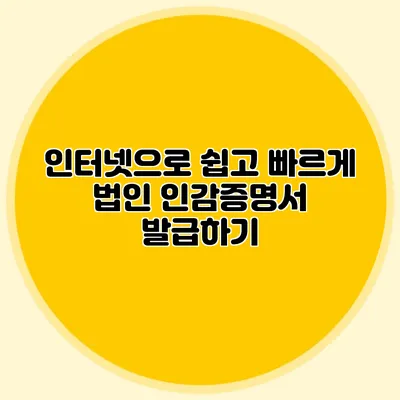 인터넷으로 쉽고 빠르게 법인 인감증명서 발급하기