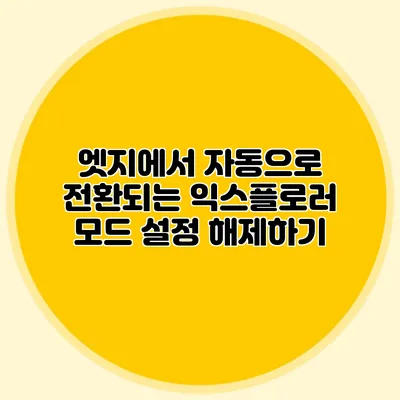 엣지에서 자동으로 전환되는 익스플로러 모드 설정 해제하기