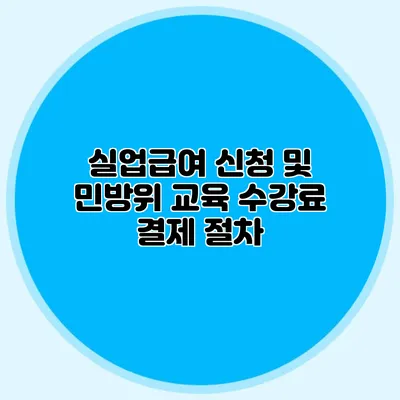 실업급여 신청 및 민방위 교육 수강료 결제 절차