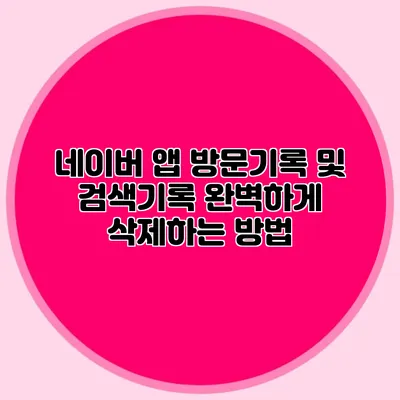 네이버 앱 방문기록 및 검색기록 완벽하게 삭제하는 방법