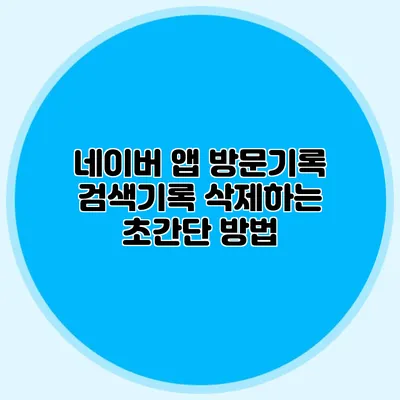 네이버 앱 방문기록 검색기록 삭제하는 초간단 방법