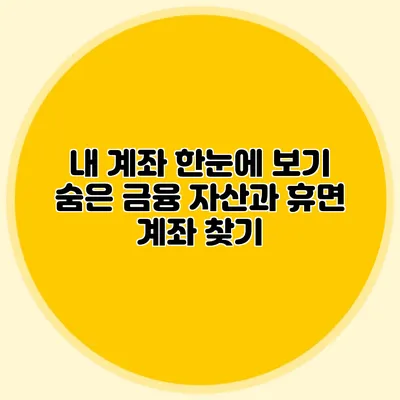 내 계좌 한눈에 보기 숨은 금융 자산과 휴면 계좌 찾기