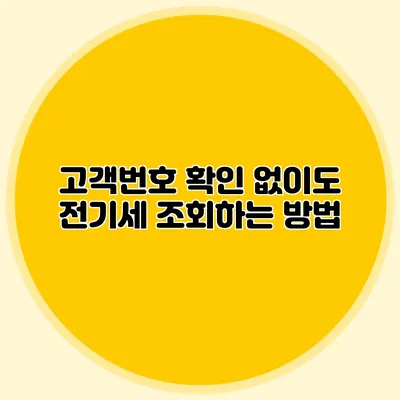 고객번호 확인 없이도
전기세 조회하는 방법