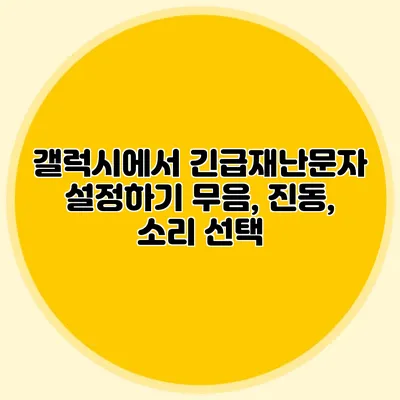 갤럭시에서 긴급재난문자 설정하기 무음, 진동, 소리 선택